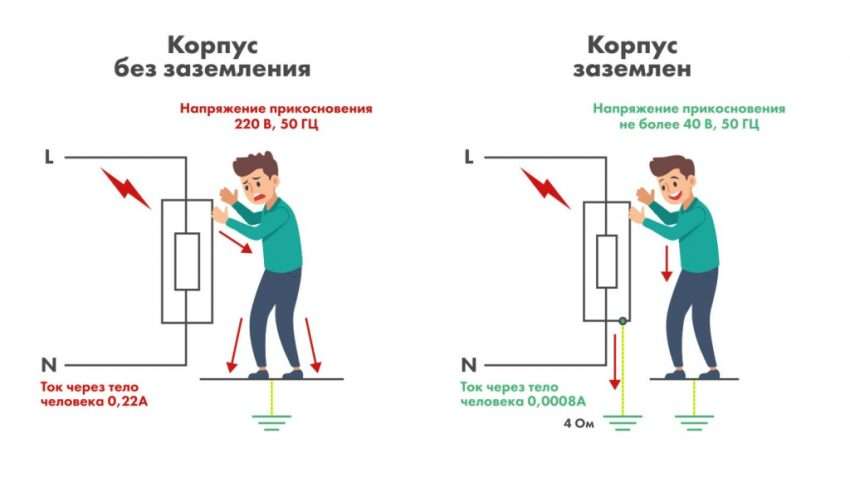 Корпус без заземления

Напряжение прикосновения 220 В, 50 ГЦ

L

N

Ток через тело человека 0,22А

Корпус заземлен

Напряжение прикосновения не более 40 В, 50 ГЦ

L

N

Ток через тело человека 0,0008А

4 Ом